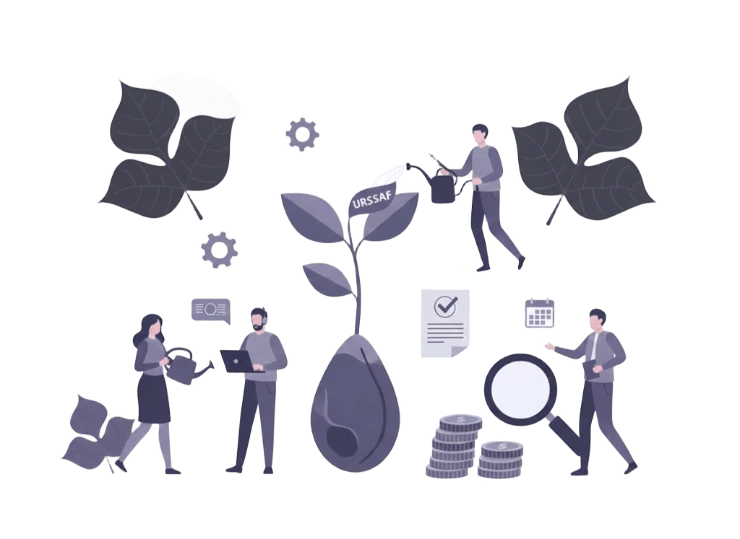 URSSAF